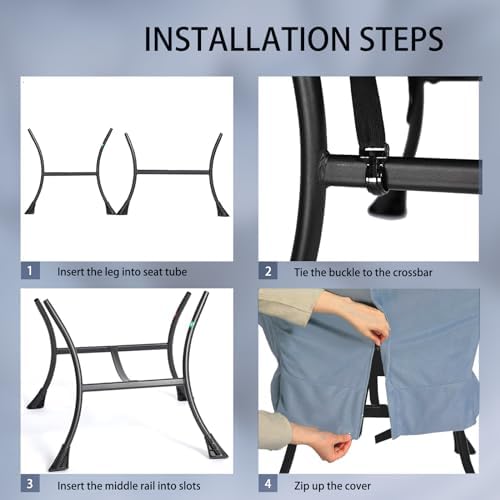 INSTALLATION STEPS

1 Insert the leg into seat tube

2 Tie the buckle to the crossbar

3 Insert the middle rail into slots

4 Zip up the cover