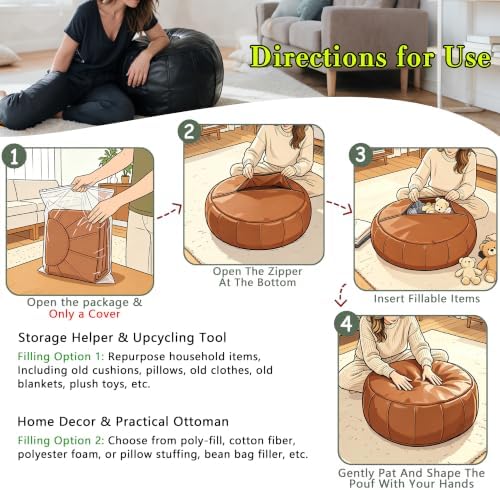 Directions for Use

1

Open the package &
Only a Cover

2

Open The Zipper
At The Bottom

3

Insert Fillable Items

4

Gently Pat And Shape The
Pouf With Your Hands

Storage Helper & Upcycling Tool

Filling Option 1: Repurpose household items, Including old cushions, pillows, old clothes, old blankets, plush toys, etc.

Home Decor & Practical Ottoman

Filling Option 2: Choose from poly-fill, cotton fiber, polyester foam, or pillow stuffing, bean bag filler, etc.