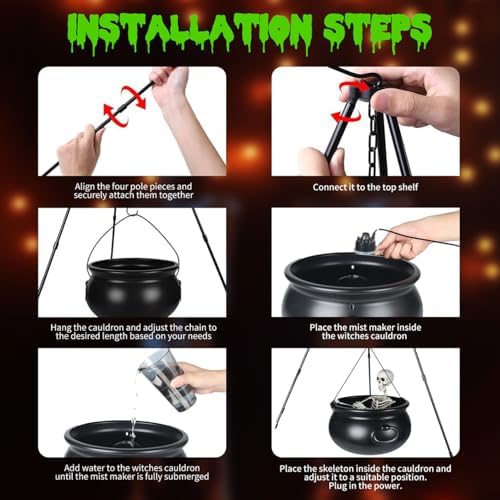 INSTALLATION STEPS

Align the four pole pieces and securely attach them together

Connect it to the top shelf

Hang the cauldron and adjust the chain to the desired length based on your needs

Place the mist maker inside the witches cauldron

Add water to the witches cauldron until the mist maker is fully submerged

Place the skeleton inside the cauldron and adjust it to a suitable position. Plug in the power.