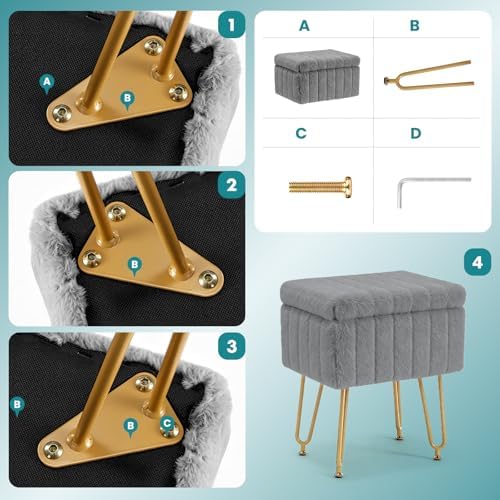 1

A

B

2

B

3

B

B

C

A

B

C

D

4