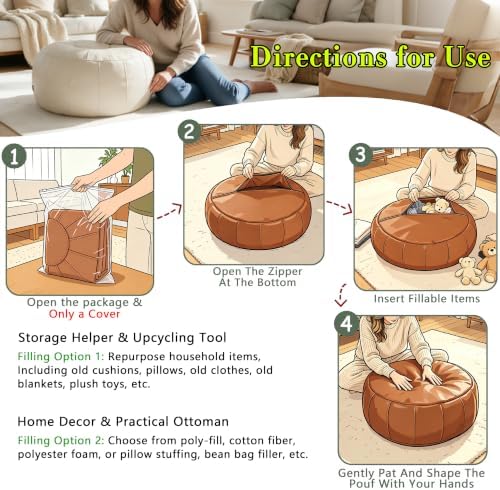 Directions for Use

1

Open the package &
Only a Cover

2

Open The Zipper
At The Bottom

3

Insert Fillable Items

4

Gently Pat And Shape The
Pouf With Your Hands

Storage Helper & Upcycling Tool

Filling Option 1: Repurpose household items, Including old cushions, pillows, old clothes, old blankets, plush toys, etc.

Home Decor & Practical Ottoman

Filling Option 2: Choose from poly-fill, cotton fiber, polyester foam, or pillow stuffing, bean bag filler, etc.